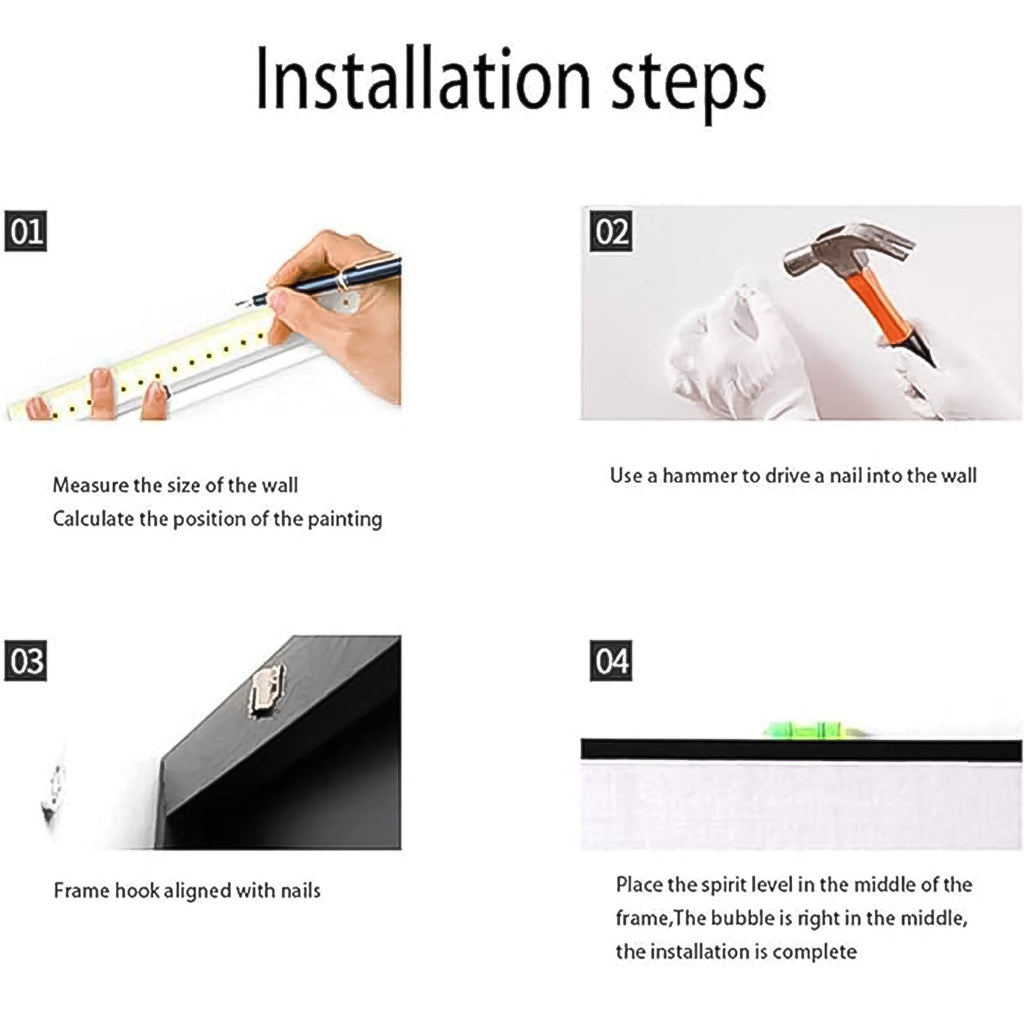 Installation steps

01

Measure the size of the wall
Calculate the position of the painting

02

Use a hammer to drive a nail into the wall

03

Frame hook aligned with nails

04

Place the spirit level in the middle of the frame,The bubble is right in the middle, the installation is complete